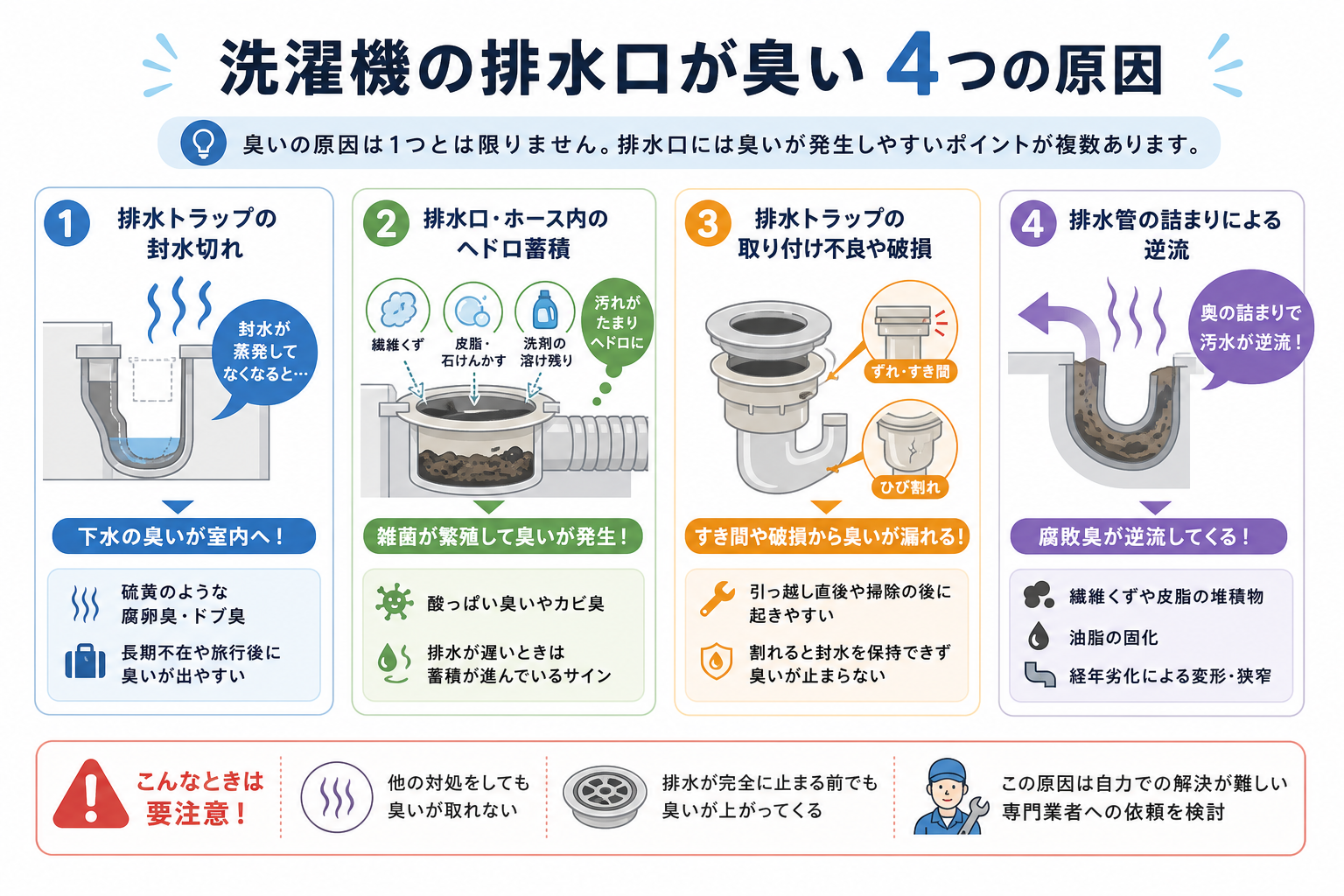 洗濯機の排水口が臭い 4つの原因

臭いの原因は1つとは限りません。排水口には臭いが発生しやすいポイントが複数あります。

1 排水トラップの封水切れ

封水が蒸発してなくなると…

下水の臭いが室内へ！

硫黄のような腐卵臭・ドブ臭

長期不在や旅行後に臭いが出やすい

2 排水口・ホース内のヘドロ蓄積

繊維くず
皮脂・石けんかす
洗剤の溶け残り
汚れがたまりヘドロに

雑菌が繁殖して臭いが発生！

酸っぱい臭いやカビ臭

排水が遅いときは蓄積が進んでいるサイン

3 排水トラップの取り付け不良や破損

ずれ・すき間
ひび割れ

すき間や破損から臭いが漏れる！

引っ越し直後や掃除の後に起きやすい

割れると封水を保持できず臭いが止まらない

4 排水管の詰まりによる逆流

奥の詰まりで汚水が逆流！

腐敗臭が逆流してくる！

繊維くずや皮脂の堆積物

油脂の固化

経年劣化による変形・狭窄

こんなときは要注意！

他の対処をしても臭いが取れない

排水が完全に止まる前でも臭いが上がってくる

この原因は自力での解決が難しい専門業者への依頼を検討