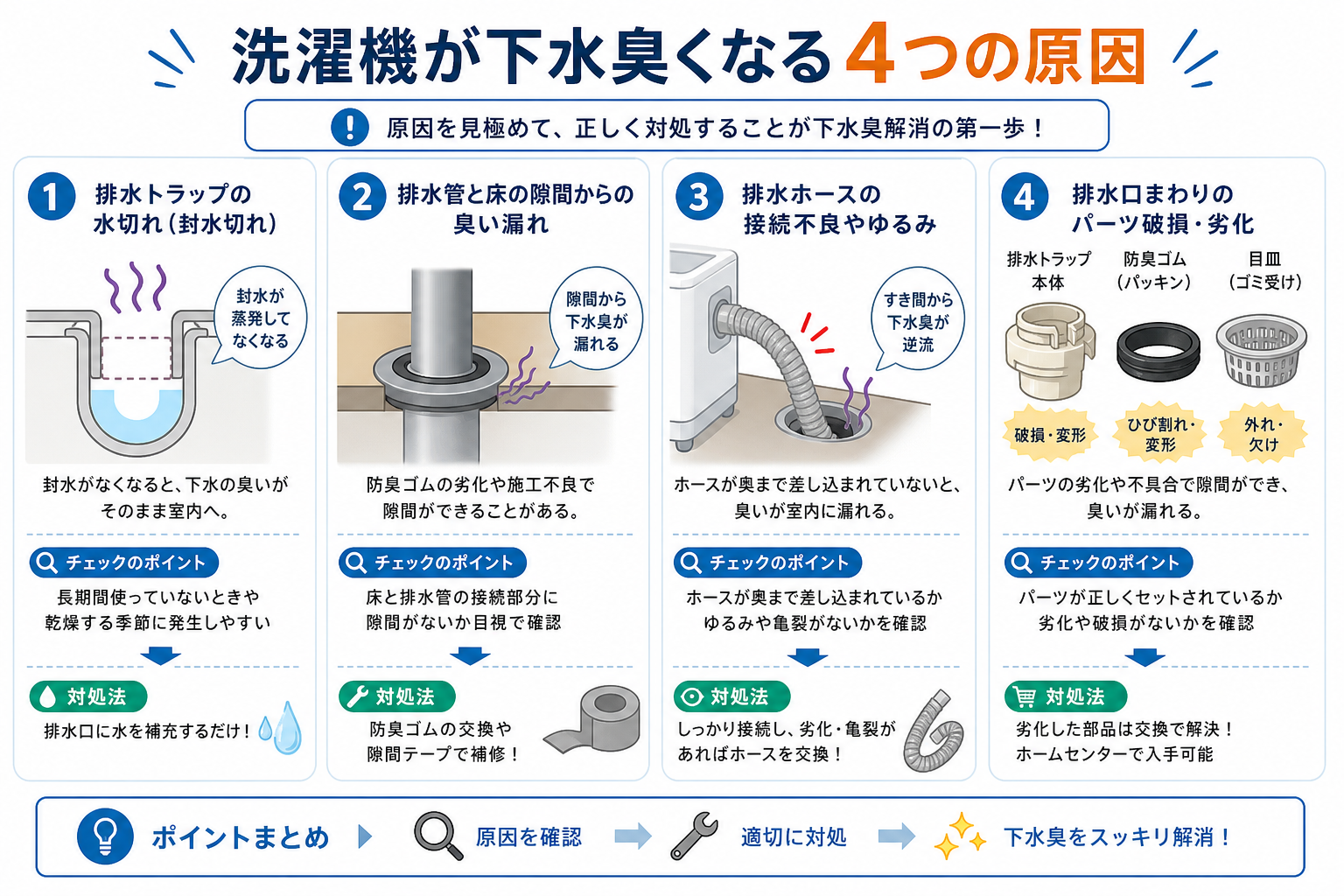 洗濯機が下水臭くなる4つの原因

原因を見極めて、正しく対処することが下水臭解消の第一歩！

1 排水トラップの水切れ（封水切れ）

封水が蒸発してなくなる

封水がなくなると、下水の臭いがそのまま室内へ。

チェックのポイント

長期間使っていないときや乾燥する季節に発生しやすい

対処法

排水口に水を補充するだけ！

2 排水管と床の隙間からの臭い漏れ

隙間から下水臭が漏れる

防臭ゴムの劣化や施工不良で隙間ができることがある。

チェックのポイント

床と排水管の接続部分に隙間がないか目視で確認

対処法

防臭ゴムの交換や隙間テープで補修！

3 排水ホースの接続不良やゆるみ

すき間から下水臭が逆流

ホースが奥まで差し込まれていないと、臭いが室内に漏れる。

チェックのポイント

ホースが奥まで差し込まれているかゆるみや亀裂がないかを確認

対処法

しっかり接続し、劣化・亀裂があればホースを交換！

4 排水口まわりのパーツ破損・劣化

排水トラップ本体

防臭ゴム（パッキン）

目皿（ゴミ受け）

破損・変形

ひび割れ・変形

外れ・欠け

パーツの劣化や不具合で隙間ができ、臭いが漏れる。

チェックのポイント

パーツが正しくセットされているか劣化や破損がないかを確認

対処法

劣化した部品は交換で解決！ホームセンターで入手可能

ポイントまとめ 原因を確認 適切に対処 下水臭をスッキリ解消！