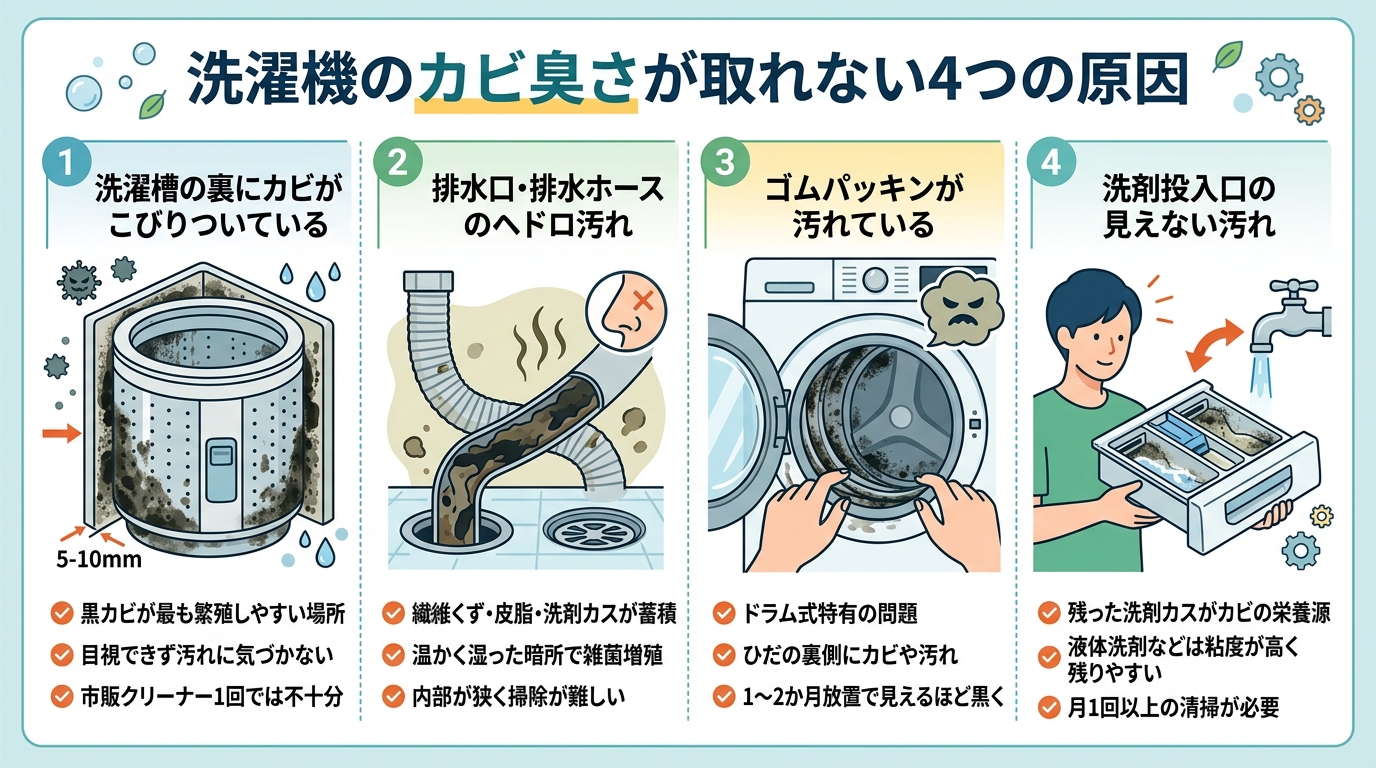 洗濯機のカビ臭さが取れない4つの原因

1
洗濯槽の裏にカビがこびりついている

5-10mm

黒カビが最も繁殖しやすい場所
目視できず汚れに気づかない
市販クリーナー1回では不十分

2
排水口・排水ホースのヘドロ汚れ

繊維くず・皮脂・洗剤カスが蓄積
温かく湿った暗所で雑菌増殖
内部が狭く掃除が難しい

3
ゴムパッキンが汚れている

ドラム式特有の問題
ひだの裏側にカビや汚れ
1〜2か月放置で見えるほど黒く

4
洗剤投入口の見えない汚れ

残った洗剤カスがカビの栄養源
液体洗剤などは粘度が高く残りやすい
月1回以上の清掃が必要