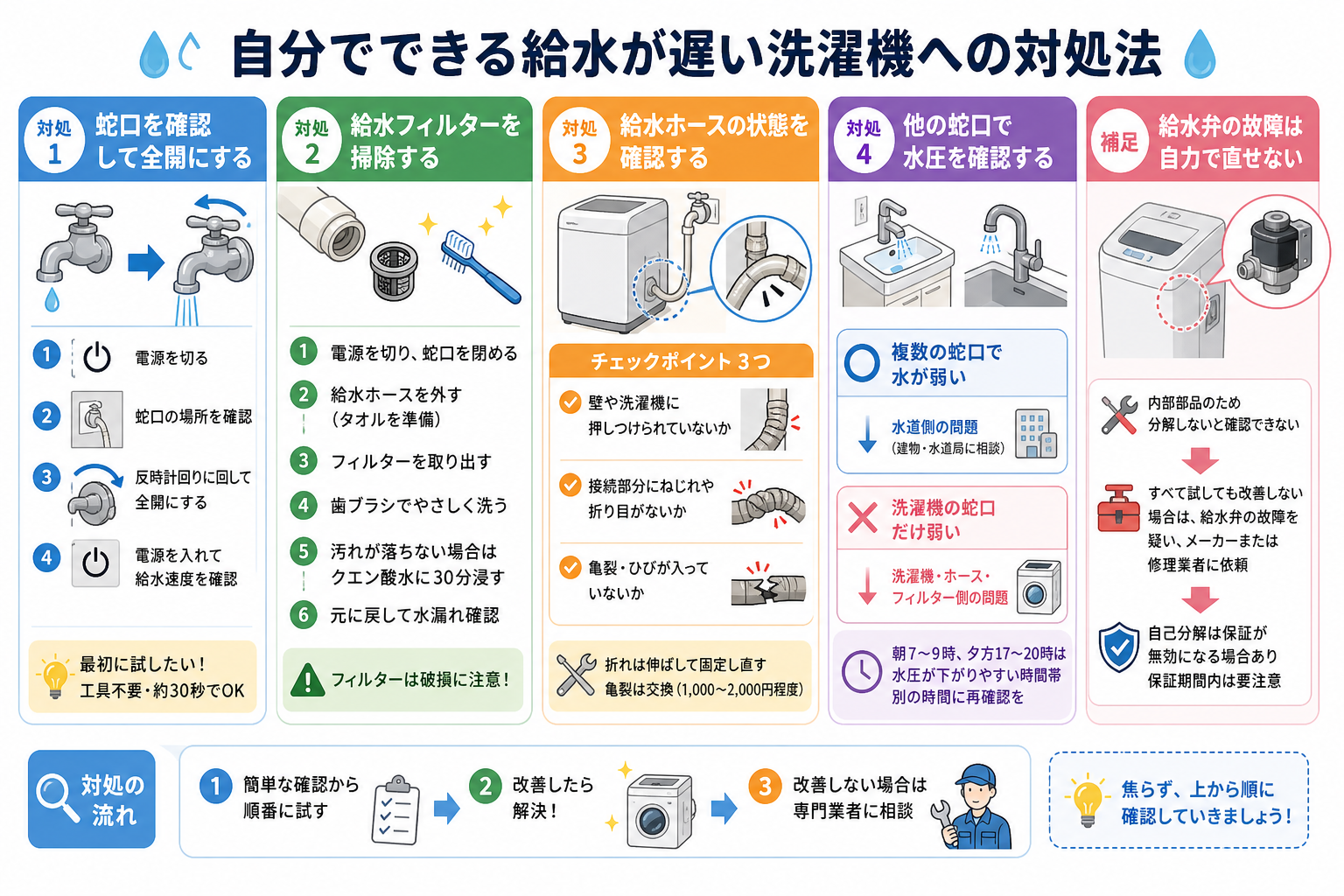 自分でできる給水が遅い洗濯機への対処法

対処 1
蛇口を確認して全開にする

1 電源を切る
2 蛇口の場所を確認
3 反時計回りに回して全開にする
4 電源を入れて給水速度を確認

最初に試したい！
工具不要・約30秒でOK

対処 2
給水フィルターを掃除する

1 電源を切り、蛇口を閉める
2 給水ホースを外す（タオルを準備）
3 フィルターを取り出す
4 歯ブラシでやさしく洗う
5 汚れが落ちない場合はクエン酸水に30分浸す
6 元に戻して水漏れ確認

フィルターは破損に注意！

対処 3
給水ホースの状態を確認する

チェックポイント 3つ
壁や洗濯機に押しつけられていないか
接続部分にねじれや折り目がないか
亀裂・ひびが入っていないか

折れは伸ばして固定し直す
亀裂は交換（1,000〜2,000円程度）

対処 4
他の蛇口で水圧を確認する

複数の蛇口で水が弱い
水道側の問題
（建物・水道局に相談）

洗濯機の蛇口だけ弱い
洗濯機・ホース・フィルター側の問題

朝7〜9時、夕方17〜20時は水圧が下がりやすい時間帯
別の時間に再確認を

補足
給水弁の故障は自力で直せない

内部部品のため分解しないと確認できない
すべて試しても改善しない場合は、給水弁の故障を疑い、メーカーまたは修理業者に依頼
自己分解は保証が無効になる場合あり
保証期間内は要注意

対処の流れ
1 簡単な確認から順番に試す
2 改善したら解決！
3 改善しない場合は専門業者に相談

焦らず、上から順に確認していきましょう！